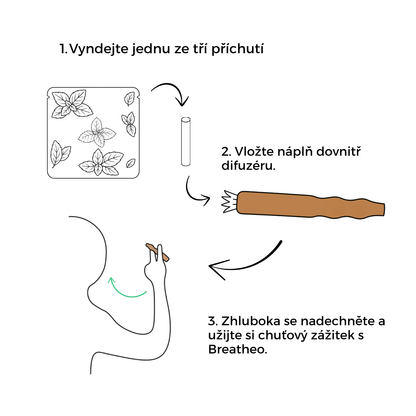 1. Vyndejte jednu ze tří příchutí

2. Vložte náplň dovnitř difuzéru.

3. Zhluboka se nadechněte a užijte si chuťový zážitek s Breatheo.